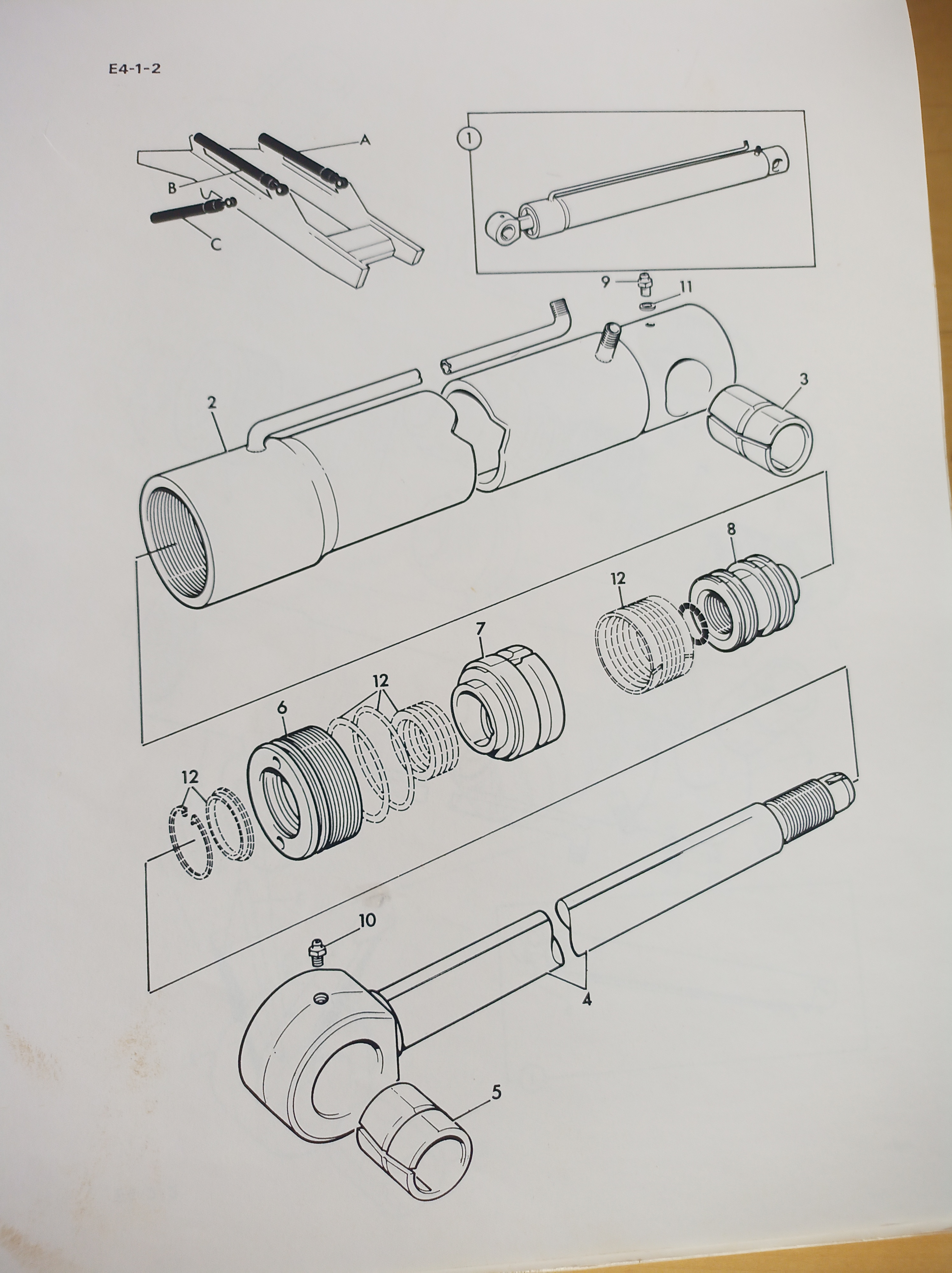 E4-1-2

A
B
C

1

9
11

2

3

8
12

7

12

6

12

10

4

5